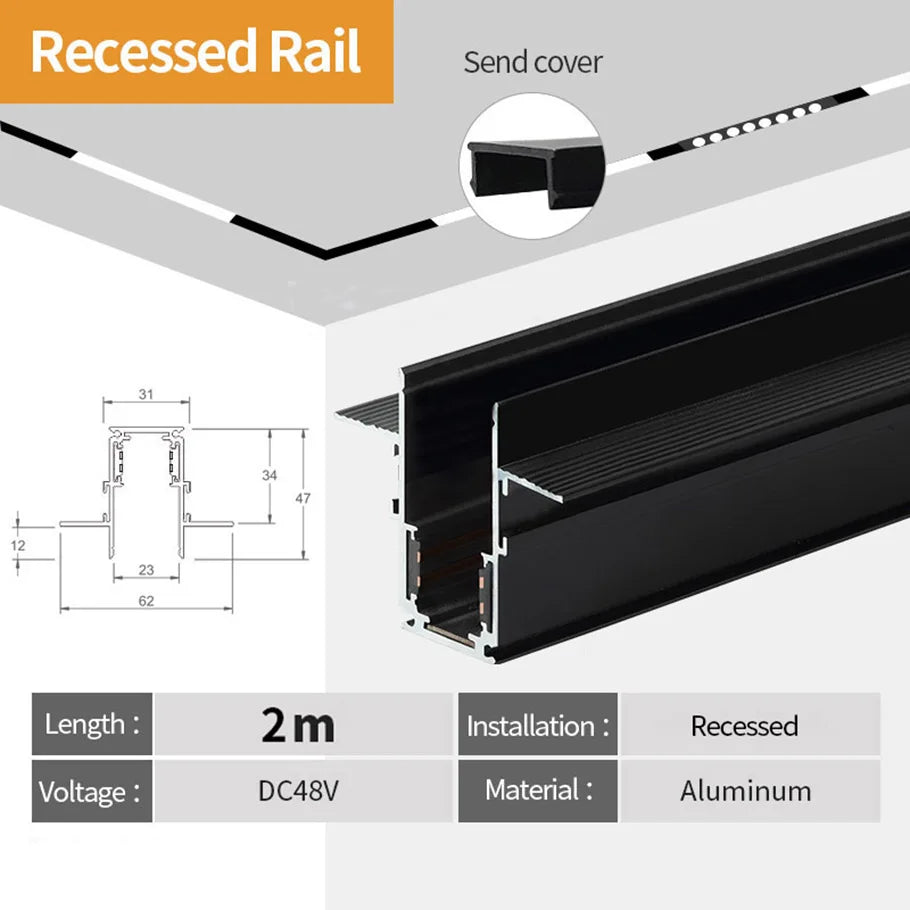 Recessed Rail

Send cover

31
34
47
12
23
62

| Length : | 2 m | Installation : | Recessed |
|---|---|---|---|
| Voltage : | DC48V | Material : | Aluminum |