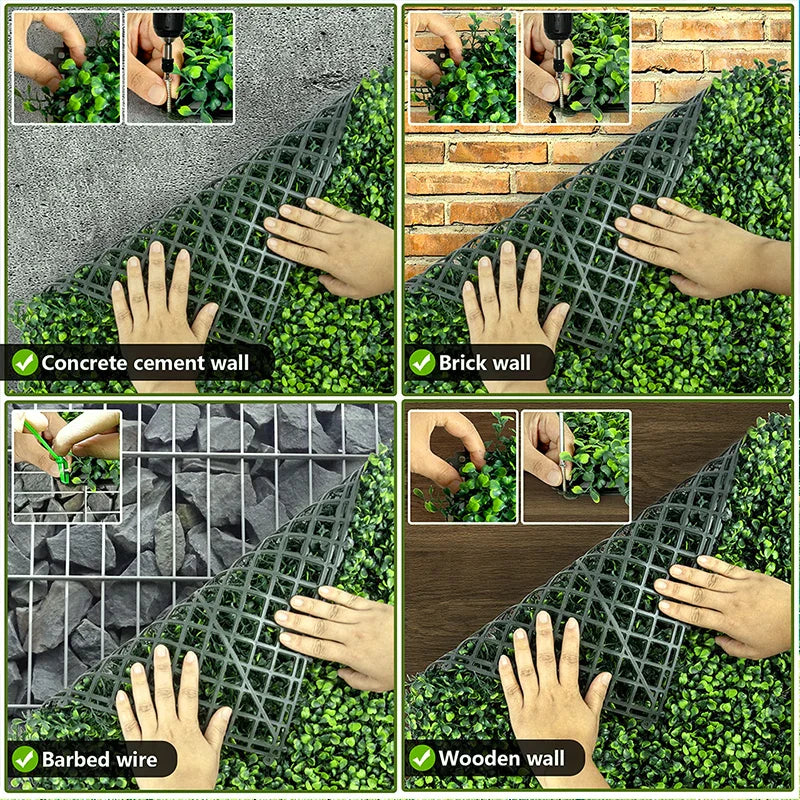 Concrete cement wall

Brick wall

Barbed wire

Wooden wall