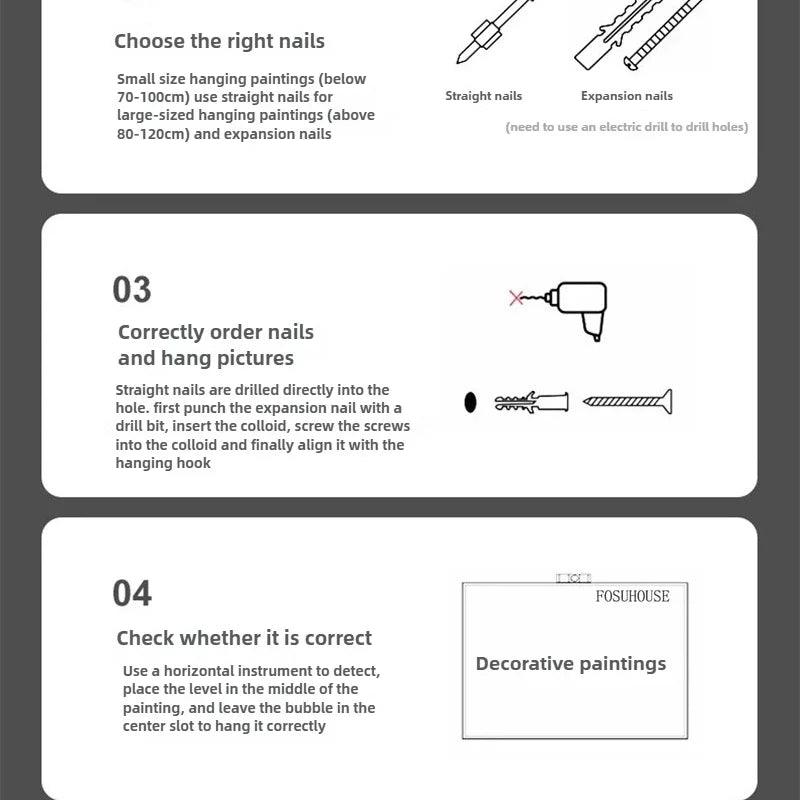 Choose the right nails

Small size hanging paintings (below 70-100cm) use straight nails for large-sized hanging paintings (above 80-120cm) and expansion nails

Straight nails

Expansion nails

(need to use an electric drill to drill holes)

03

Correctly order nails and hang pictures

Straight nails are drilled directly into the hole. first punch the expansion nail with a drill bit, insert the colloid, screw the screws into the colloid and finally align it with the hanging hook

04

Check whether it is correct

Use a horizontal instrument to detect, place the level in the middle of the painting, and leave the bubble in the center slot to hang it correctly

FOSUHOUSE

Decorative paintings