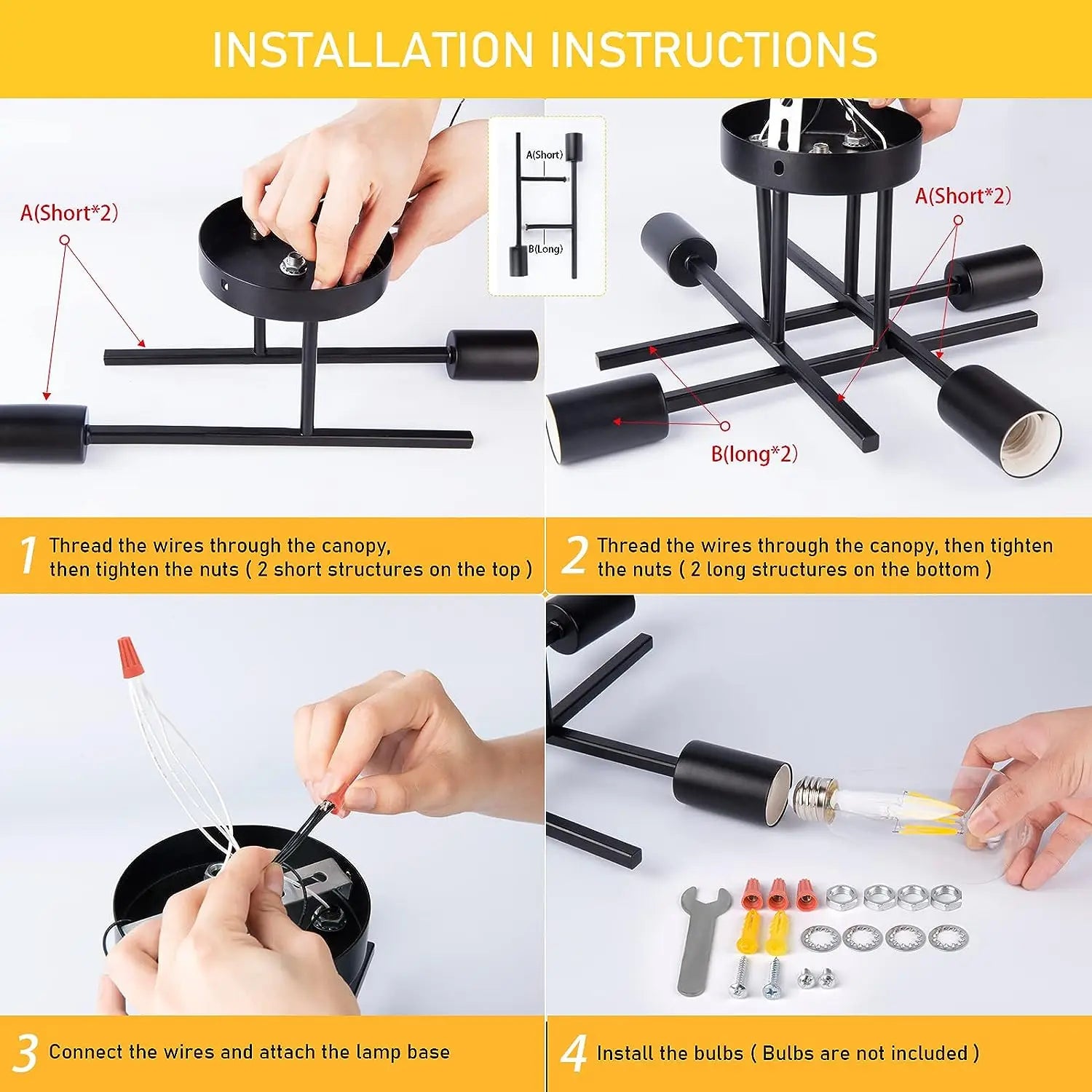 INSTALLATION INSTRUCTIONS

A(Short*2)

A(Short)

B(Long)

A(Short*2)

B(long*2)

1 Thread the wires through the canopy, then tighten the nuts ( 2 short structures on the top )

2 Thread the wires through the canopy, then tighten the nuts ( 2 long structures on the bottom )

3 Connect the wires and attach the lamp base

4 Install the bulbs ( Bulbs are not included )