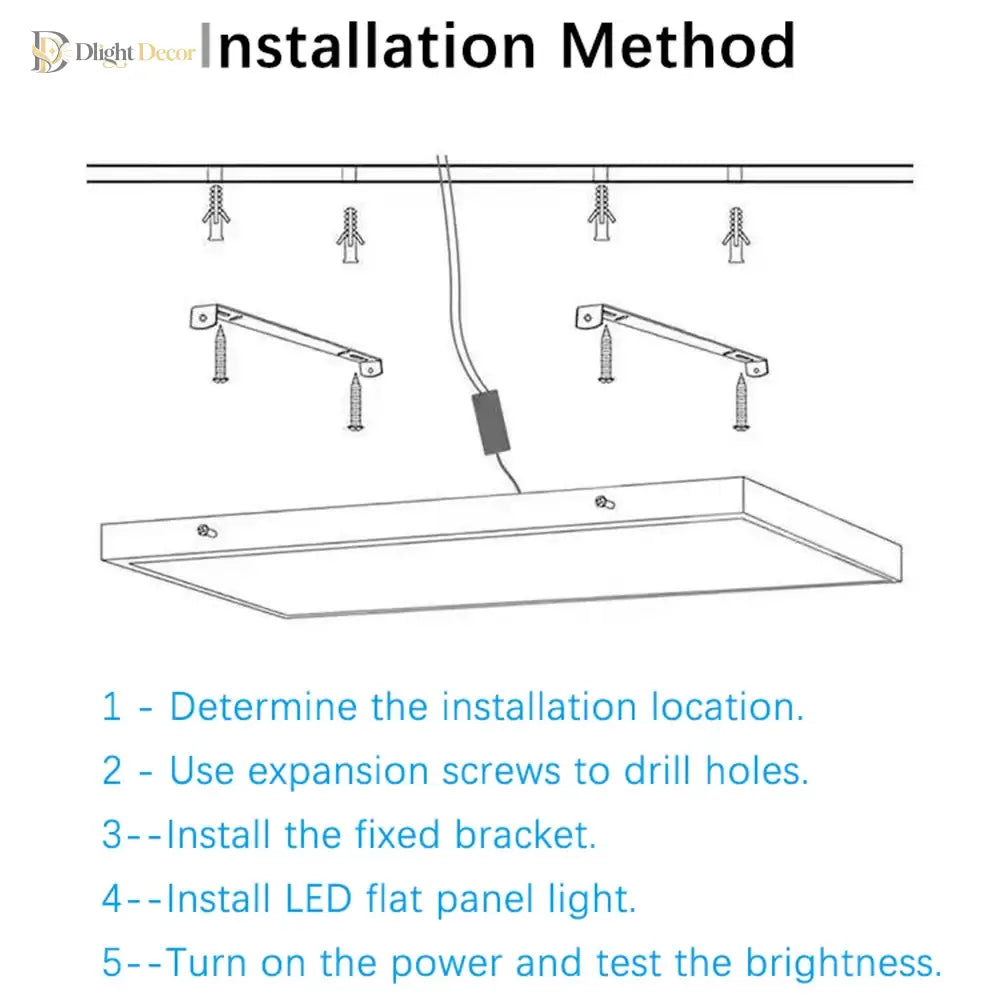 Dlight Decor

Installation Method

1 - Determine the installation location.

2 - Use expansion screws to drill holes.

3--Install the fixed bracket.

4--Install LED flat panel light.

5--Turn on the power and test the brightness.